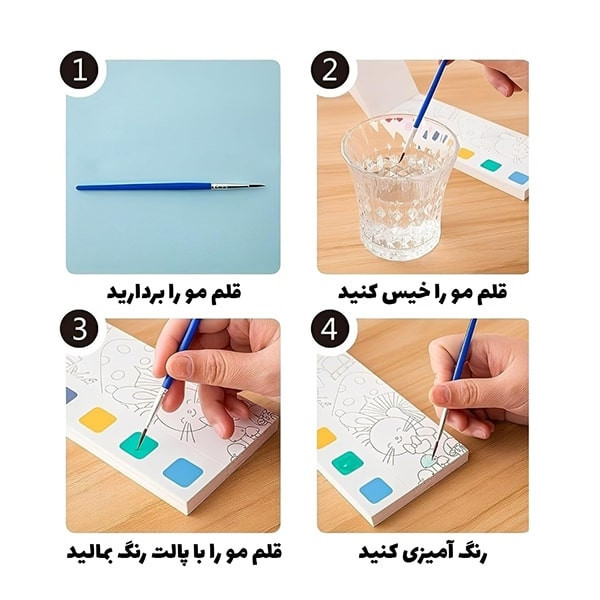 1
قلم مو را بردارید

2
قلم مو را خیس کنید

3
قلم مو را با پالت رنگ بمالید

4
رنگ آمیزی کنید